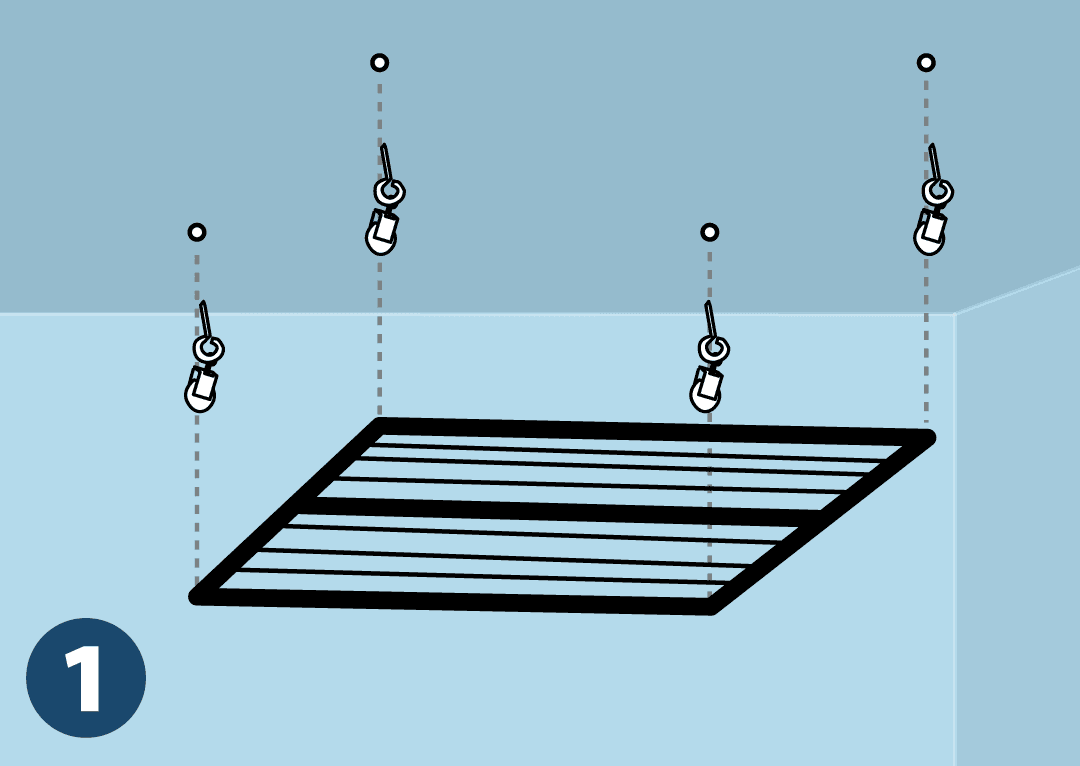 1